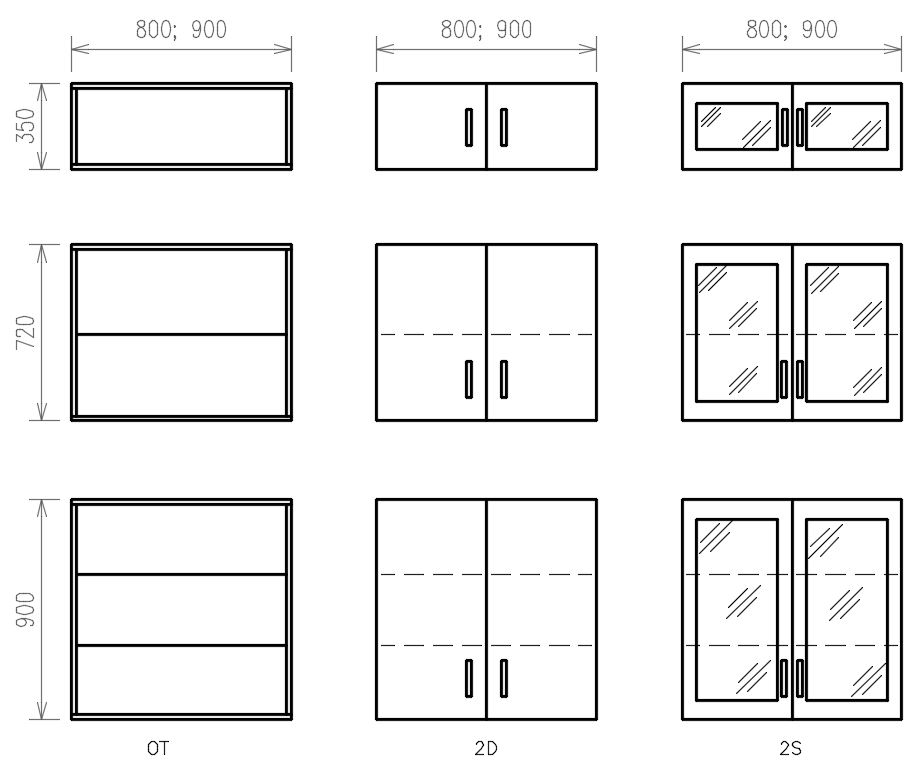 800; 900
800; 900
800; 900
350
720
900
OT
2D
2S