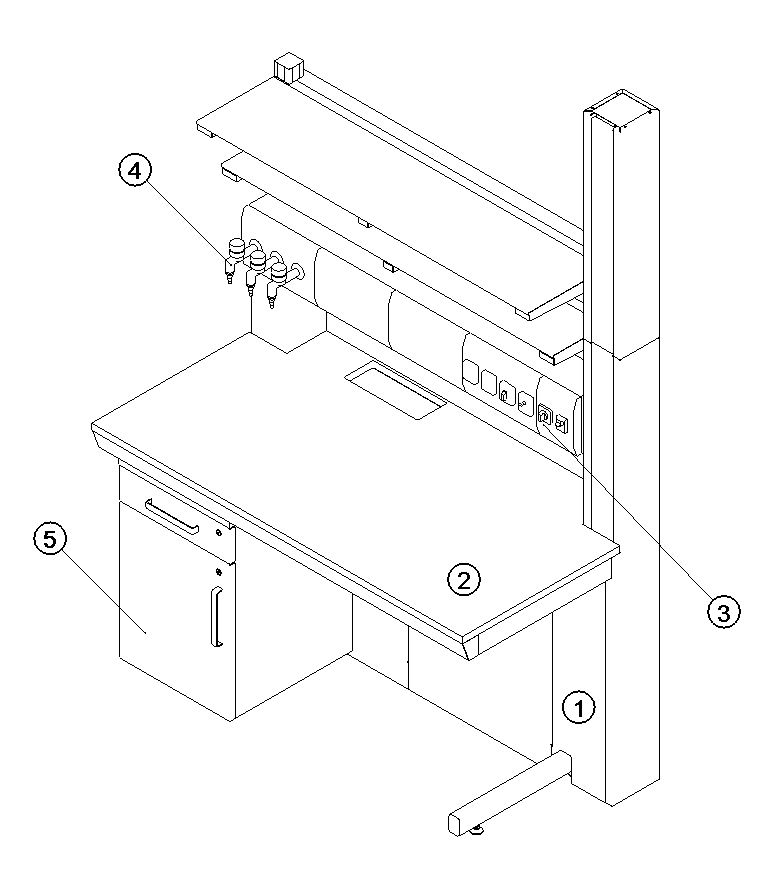 4
5
2
3
1