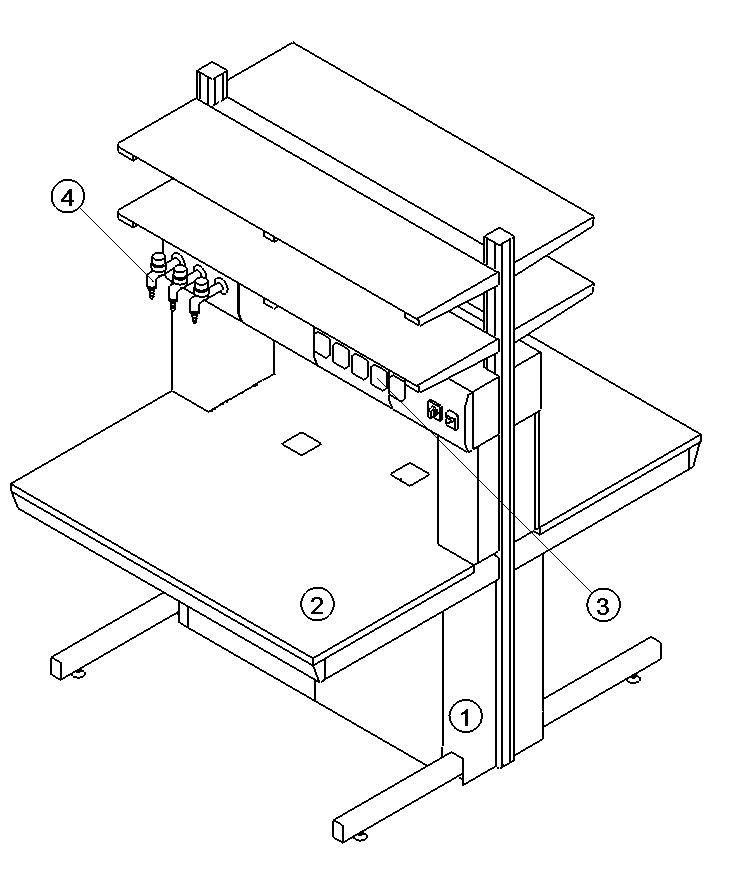 4
2
3
1